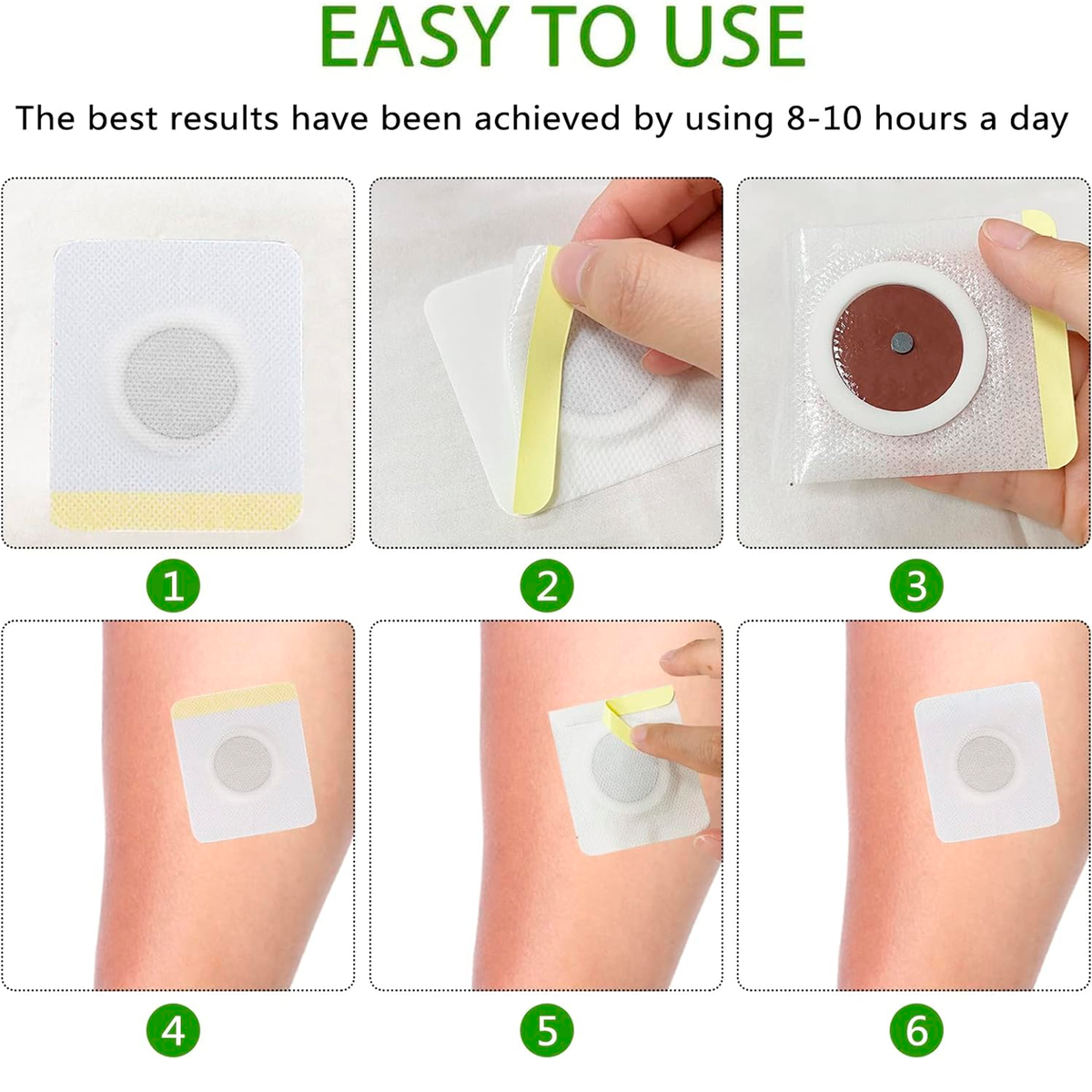 EASY TO USE

The best results have been achieved by using 8-10 hours a day

1

2

3

4

5

6