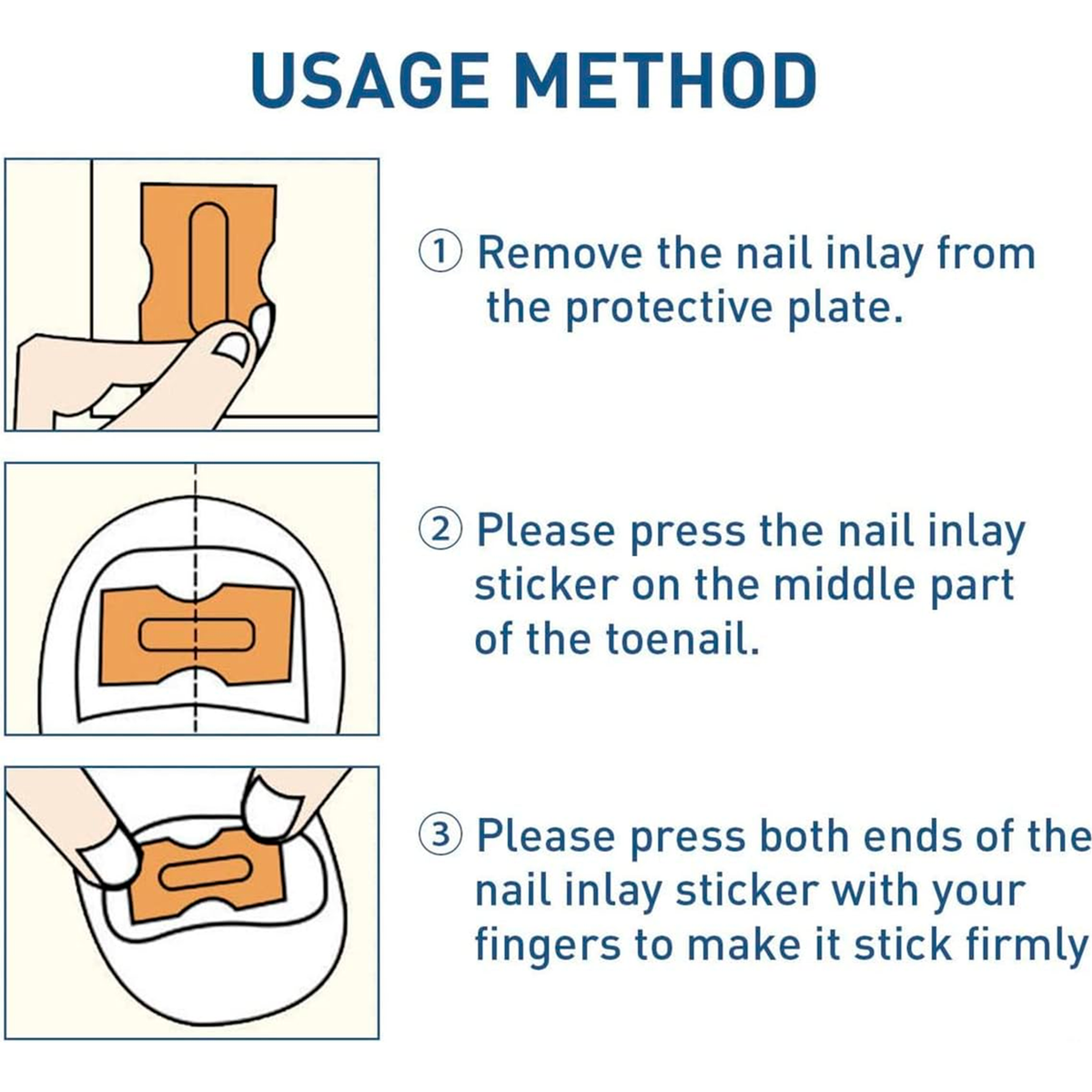 USAGE METHOD

① Remove the nail inlay from the protective plate.

② Please press the nail inlay sticker on the middle part of the toenail.

③ Please press both ends of the nail inlay sticker with your fingers to make it stick firmly